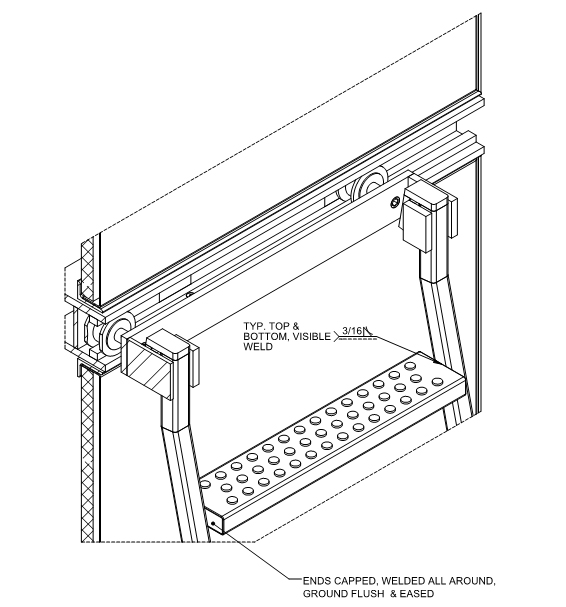 TYP. TOP & BOTTOM, VISIBLE WELD

3/16

ENDS CAPPED, WELDED ALL AROUND, GROUND FLUSH & EASED